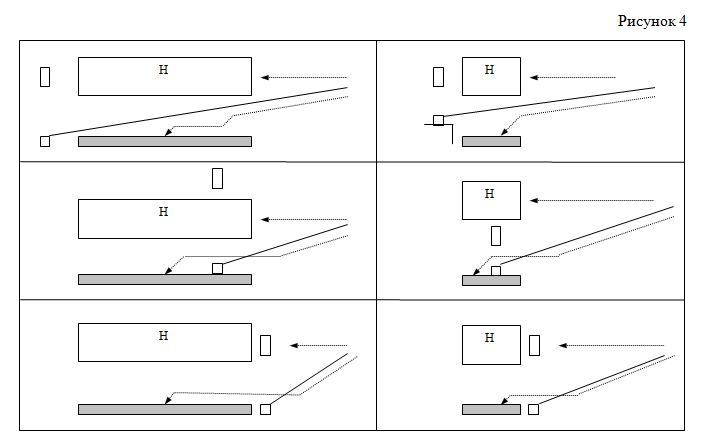 Рисунок 4

Н

Н

Н

Н

Н

Н