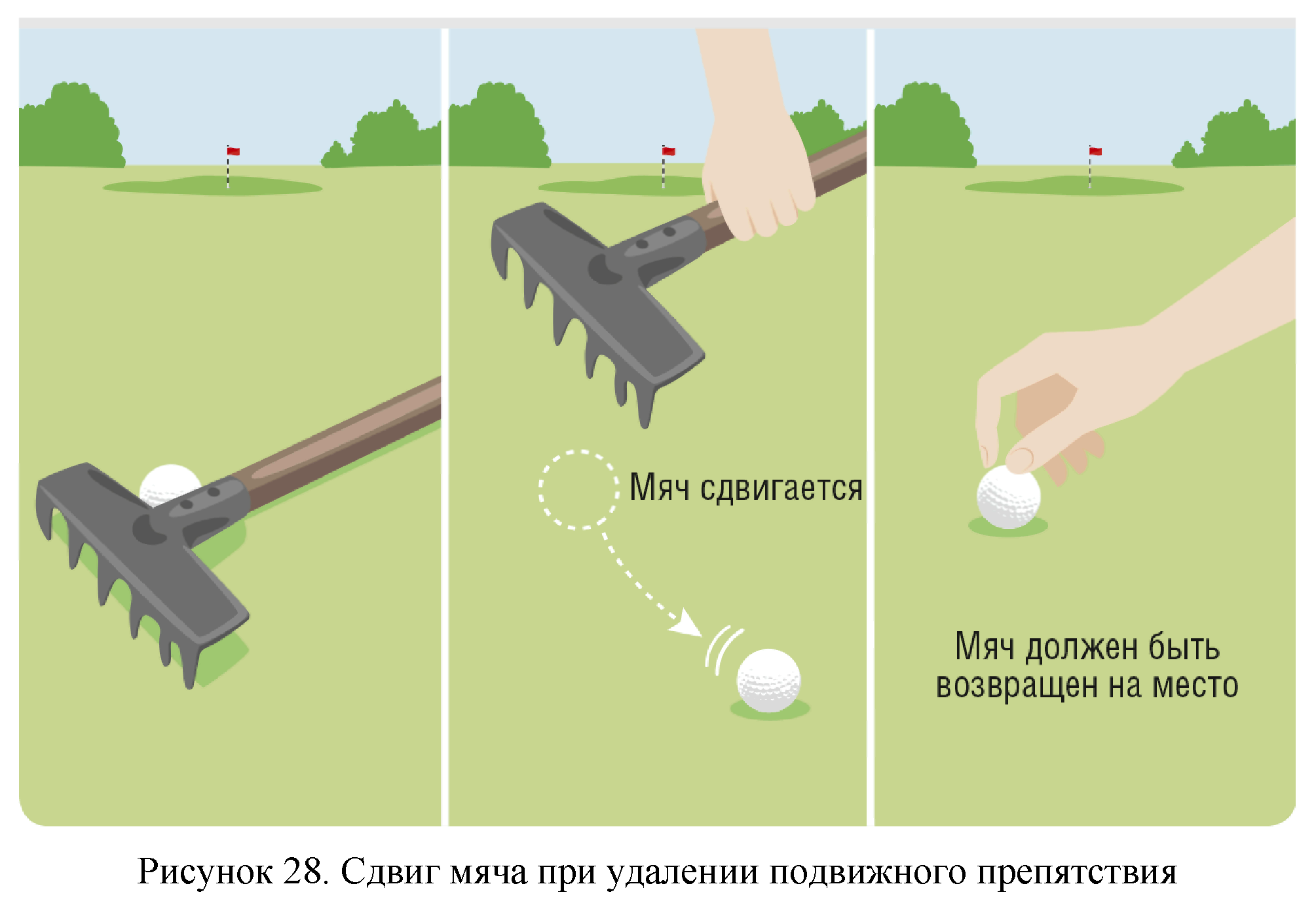 Мяч сдвигается

Мяч должен быть возвращен на место

Рисунок 28. Сдвиг мяча при удалении подвижного препятствия