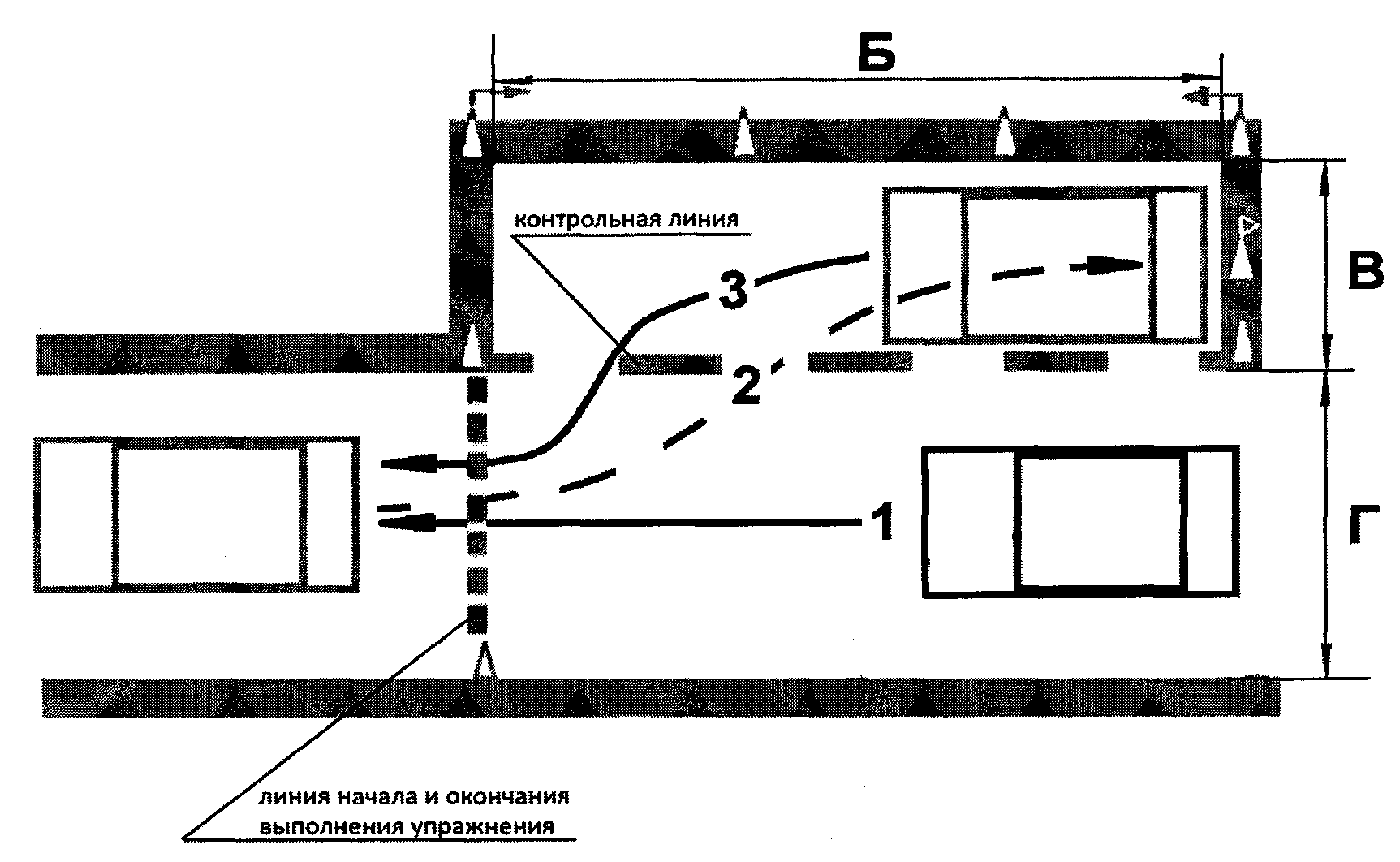 Б

контрольная линия

В

3

2

1

Г

линия начала и окончания выполнения упражнения