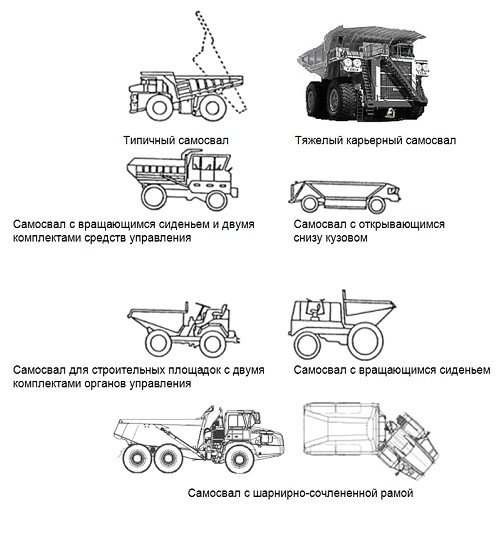 Типичный самосвал

Тяжелый карьерный самосвал

Самосвал с вращающимся сиденьем и двумя комплектами средств управления

Самосвал с открывающимся снизу кузовом

Самосвал для строительных площадок с двумя комплектами органов управления

Самосвал с вращающимся сиденьем

Самосвал с шарнирно-сочлененной рамой