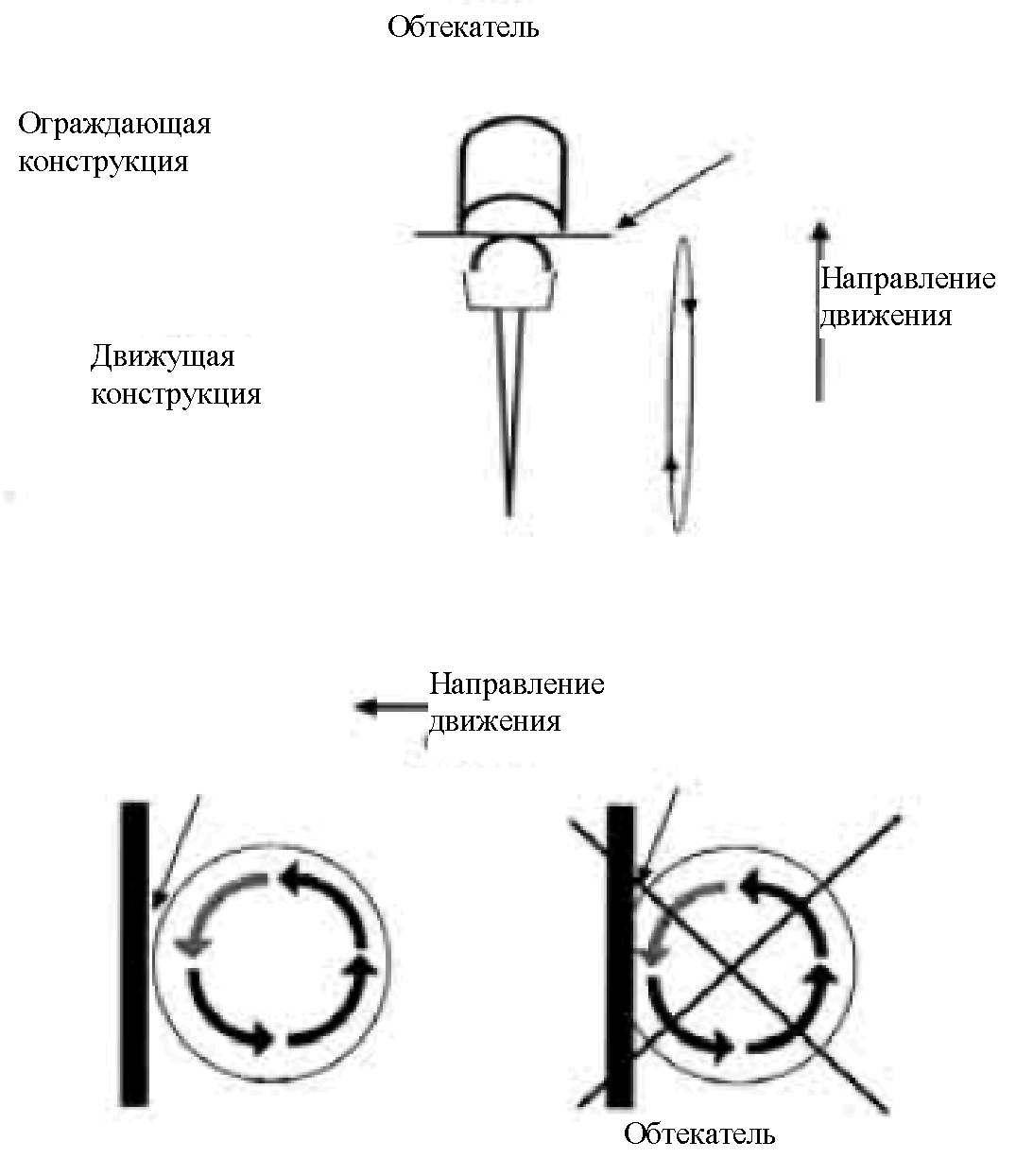 Обтекатель

Ограждающая конструкция

Направление движения

Движущая конструкция

Направление движения

Обтекатель