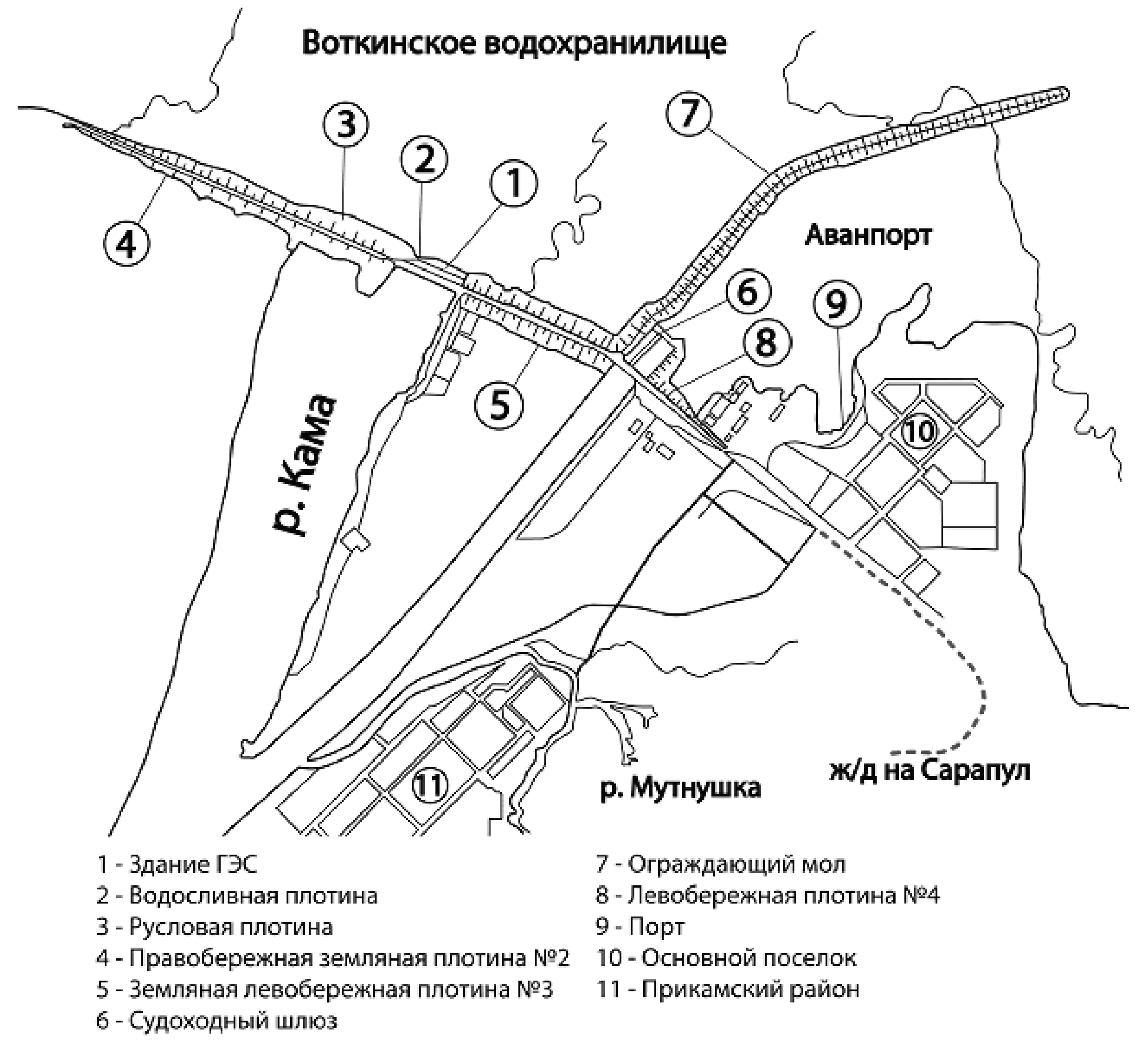 Воткинское водохранилище

3
2
1
7
4
Аванпорт
6
9
8
5
10
р. Кама
11
р. Мутнушка
ж/д на Сарапул

1 - Здание ГЭС
2 - Водосливная плотина
3 - Русловая плотина
4 - Правобережная земляная плотина №2
5 - Земляная левобережная плотина №3
6 - Судоходный шлюз

7 - Ограждающий мол
8 - Левобережная плотина №4
9 - Порт
10 - Основной поселок
11 - Прикамский район