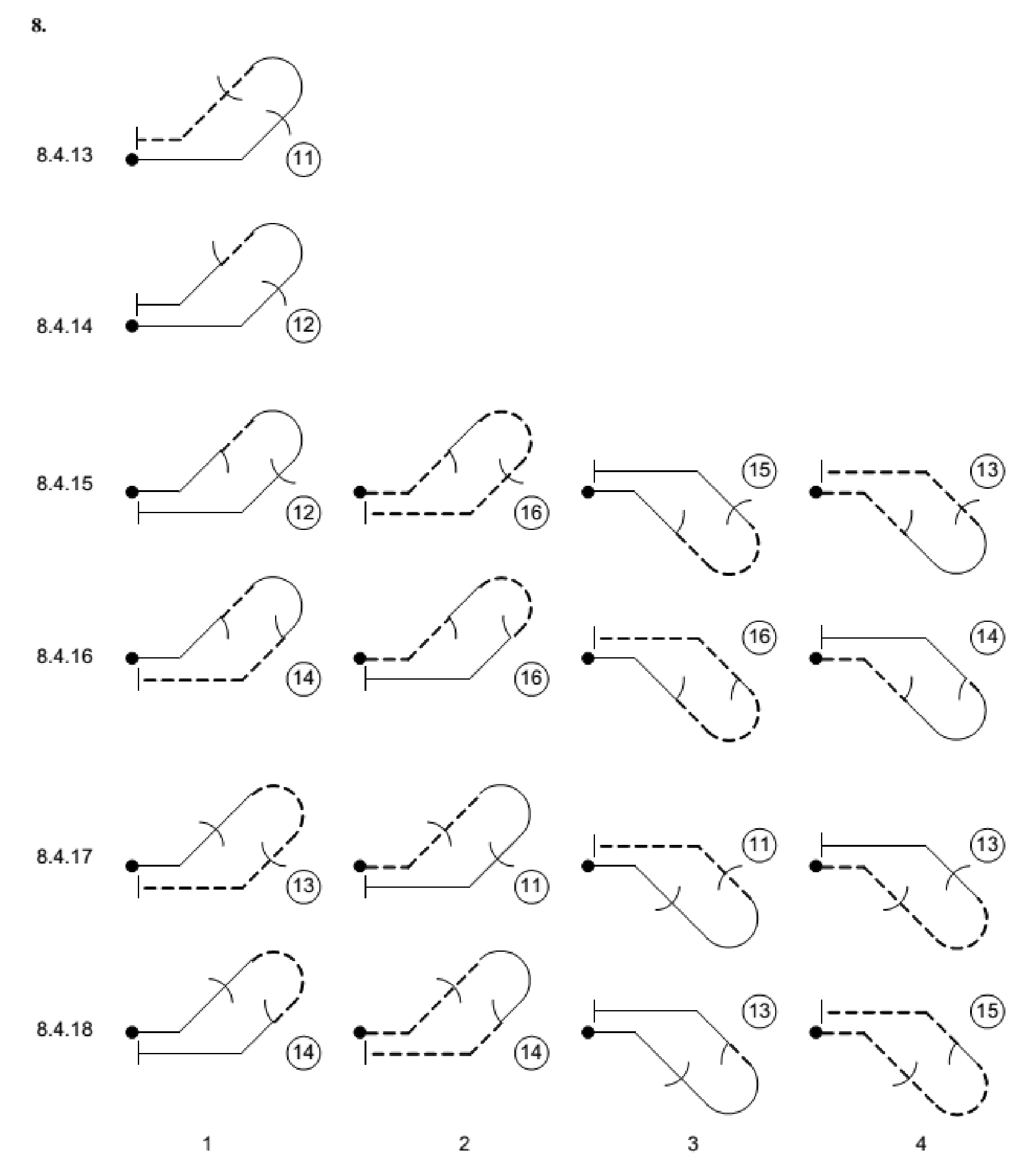 8.

8.4.13 11

8.4.14 12

8.4.15 12 16 15 13

8.4.16 14 16 16 14

8.4.17 13 11 11 13

8.4.18 14 14 13 15

1 2 3 4