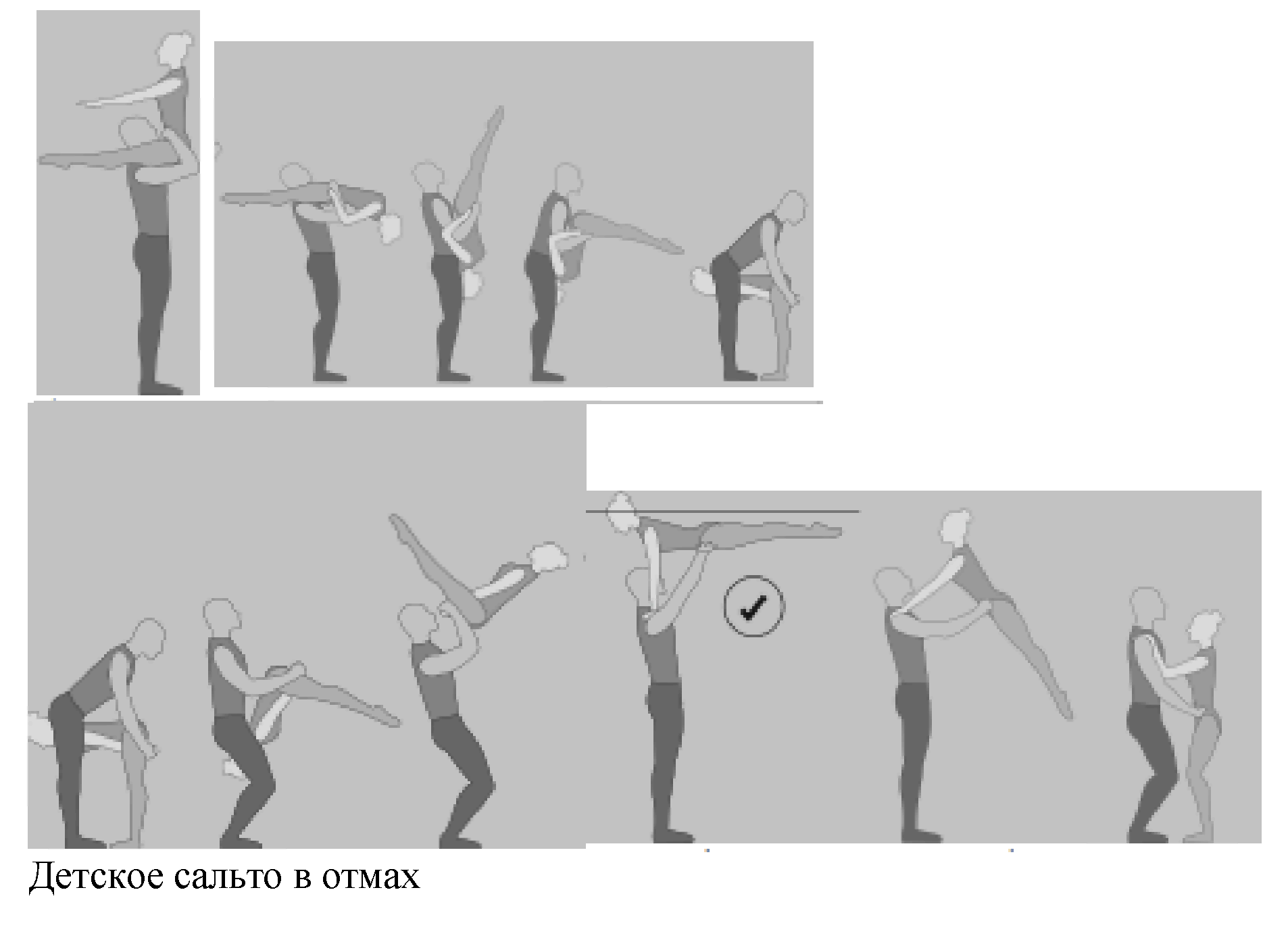 Детское сальто в отмах