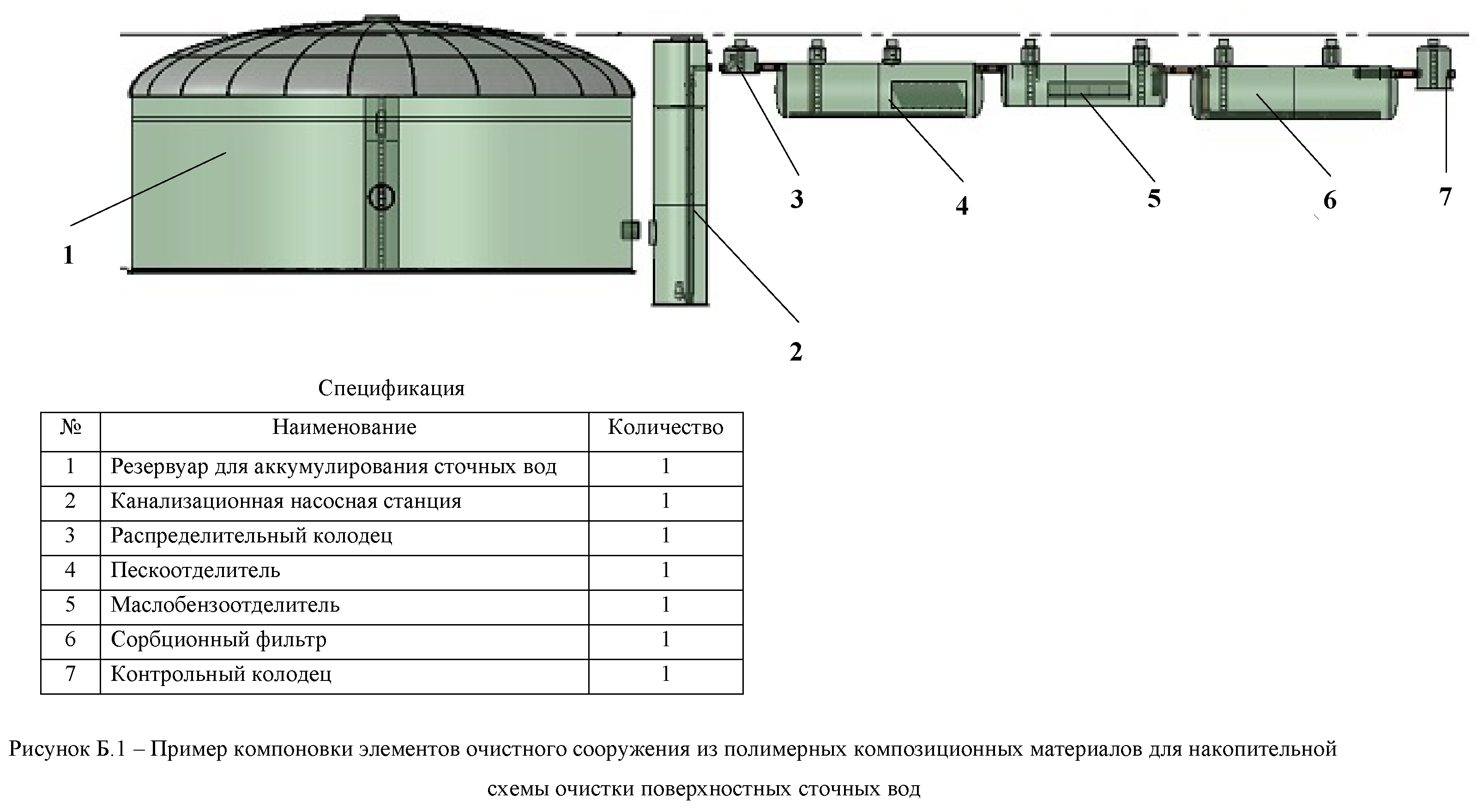 1

2

3

4

5

6

7

Спецификация

| № | Наименование | Количество |
|---|---|---|
| 1 | Резервуар для аккумулирования сточных вод | 1 |
| 2 | Канализационная насосная станция | 1 |
| 3 | Распределительный колодец | 1 |
| 4 | Пескоотделитель | 1 |
| 5 | Маслобензоотделитель | 1 |
| 6 | Сорбционный фильтр | 1 |
| 7 | Контрольный колодец | 1 |

Рисунок Б.1 – Пример компоновки элементов очистного сооружения из полимерных композиционных материалов для накопительной схемы очистки поверхностных сточных вод