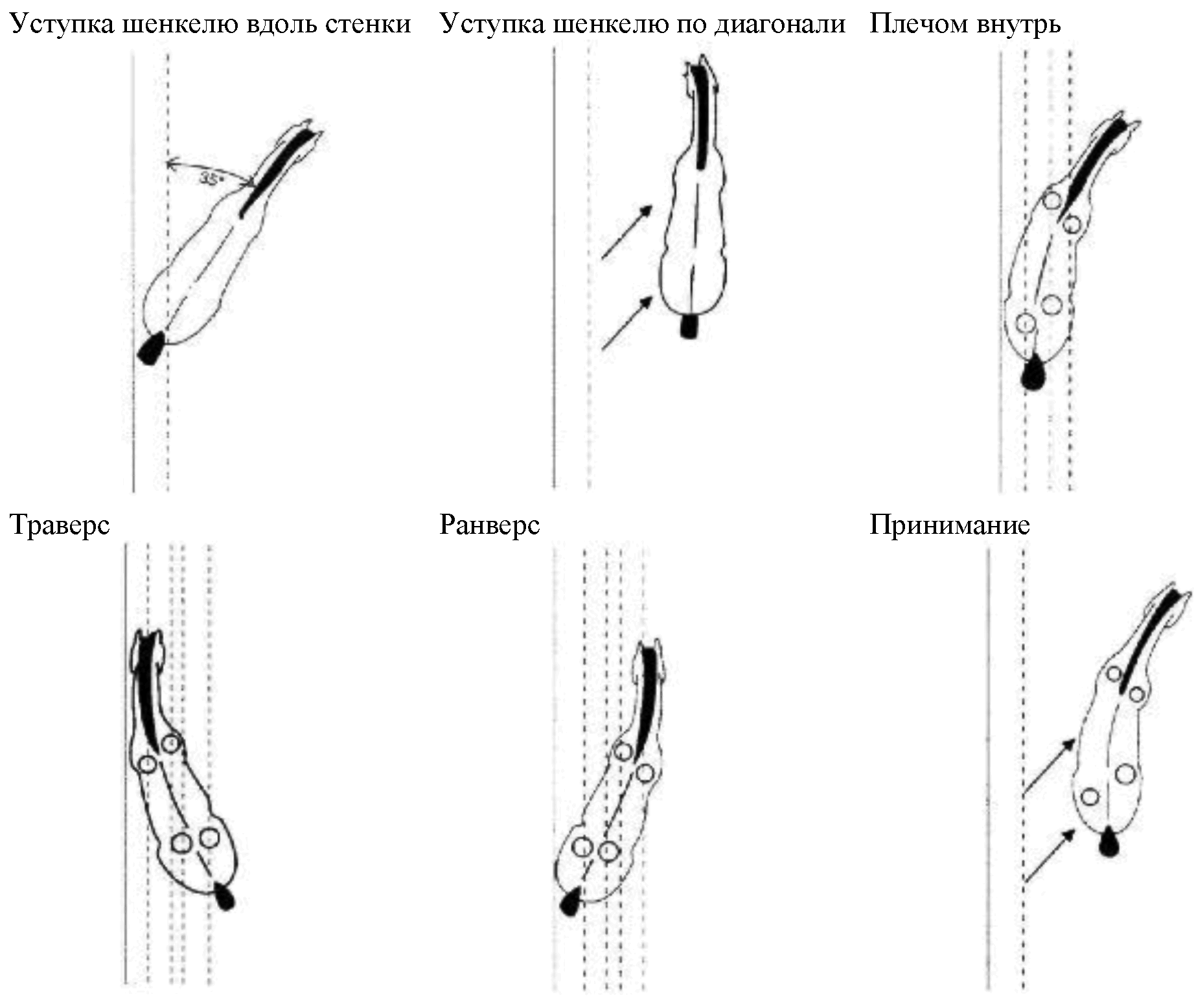 Уступка шенкелю вдоль стенки

35°

Уступка шенкелю по диагонали

Плечом внутрь

Траверс

Ранверс

Принимание