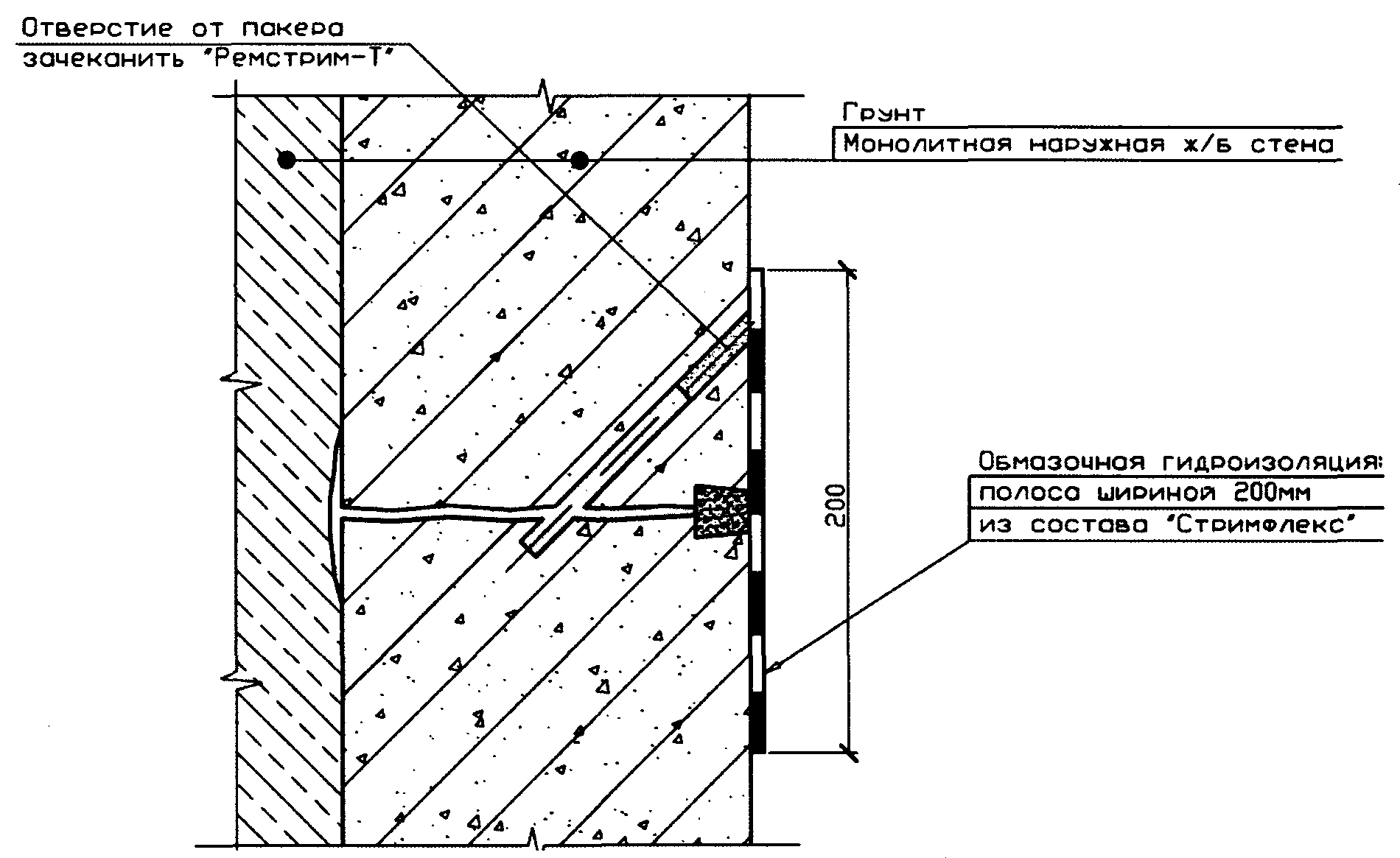 Отверстие от пакера
зачеканить "Ремстрим-Т"

Грунт
Монолитная наружная ж/б стена

Обмазочная гидроизоляция:
полоса шириной 200мм
из состава "Стримфлекс"

200